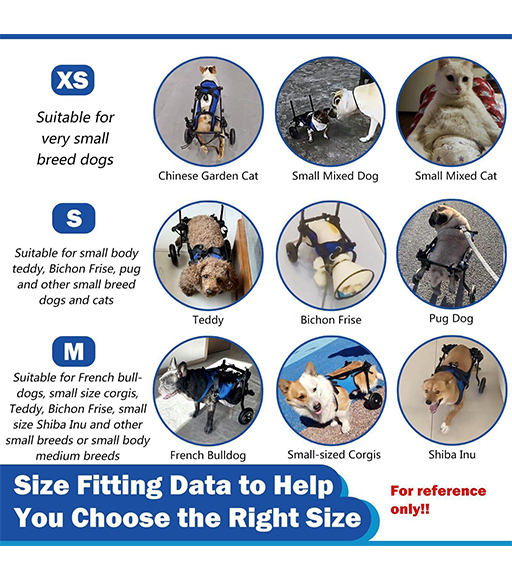 XS

Suitable for very small breed dogs

Chinese Garden Cat

Small Mixed Dog

Small Mixed Cat

S

Suitable for small body teddy, Bichon Frise, pug and other small breed dogs and cats

Teddy

Bichon Frise

Pug Dog

M

Suitable for French bulldogs, small size corgis, Teddy, Bichon Frise, small size Shiba Inu and other small breeds or small body medium breeds

French Bulldog

Small-sized Corgis

Shiba Inu

Size Fitting Data to Help You Choose the Right Size

For reference only!!